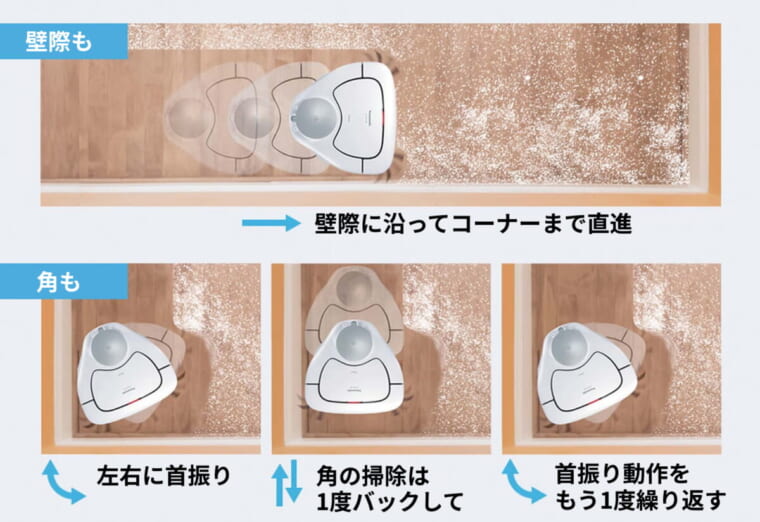 壁際も

壁際に沿ってコーナーまで直進

角も

左右に首振り

角の掃除は
1度バックして

首振り動作を
もう1度繰り返す