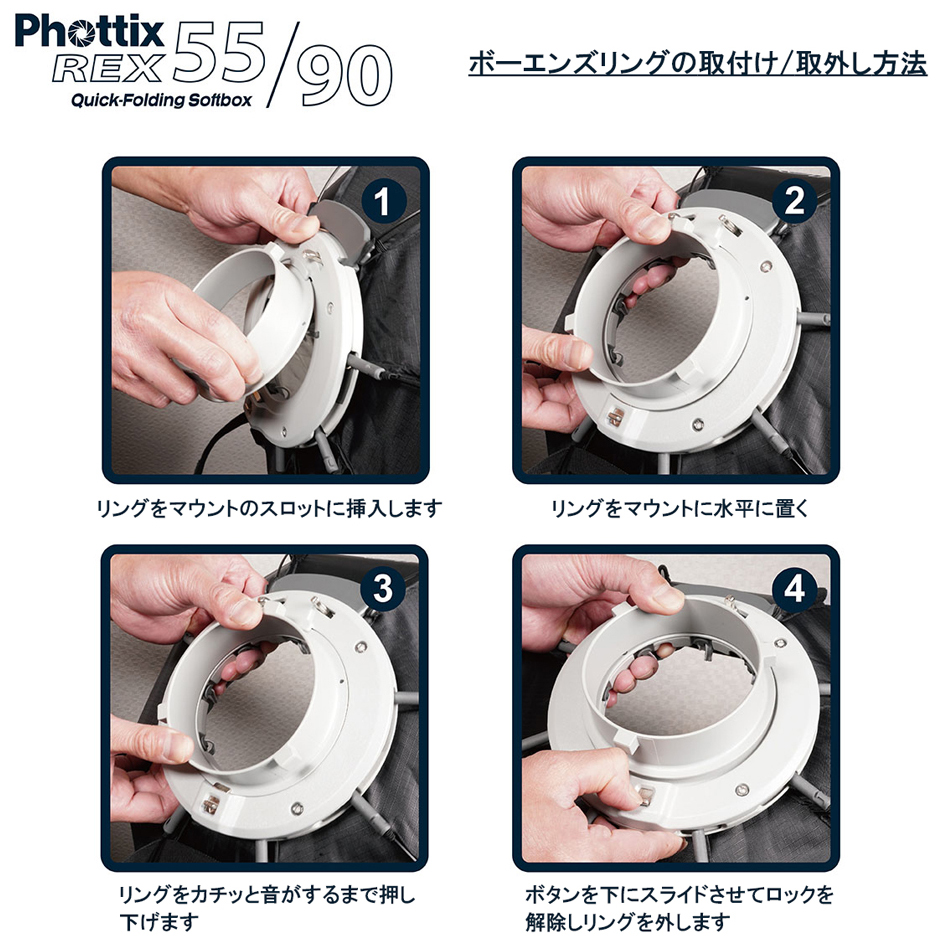 Phottix REX 55/90
Quick-Folding Softbox

ボーエンズリングの取付け/取外し方法

1

リングをマウントのスロットに挿入します

2

リングをマウントに水平に置く

3

リングをカチッと音がするまで押し下げます

4

ボタンを下にスライドさせてロックを解除しリングを外します