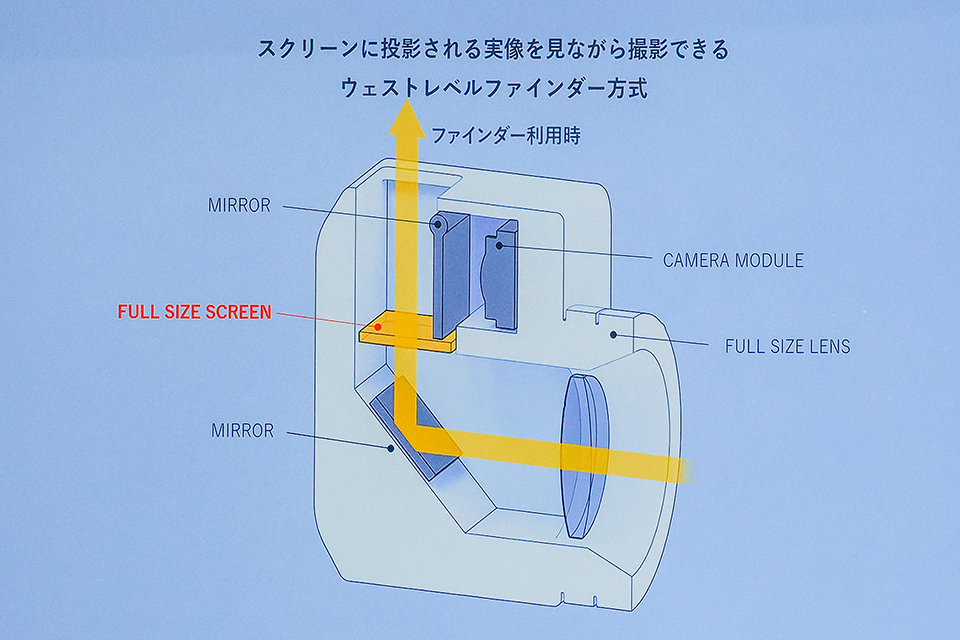 スクリーンに投影される実像を見ながら撮影できる
ウェストレベルファインダー方式

ファインダー利用時

MIRROR

CAMERA MODULE

FULL SIZE SCREEN

FULL SIZE LENS

MIRROR