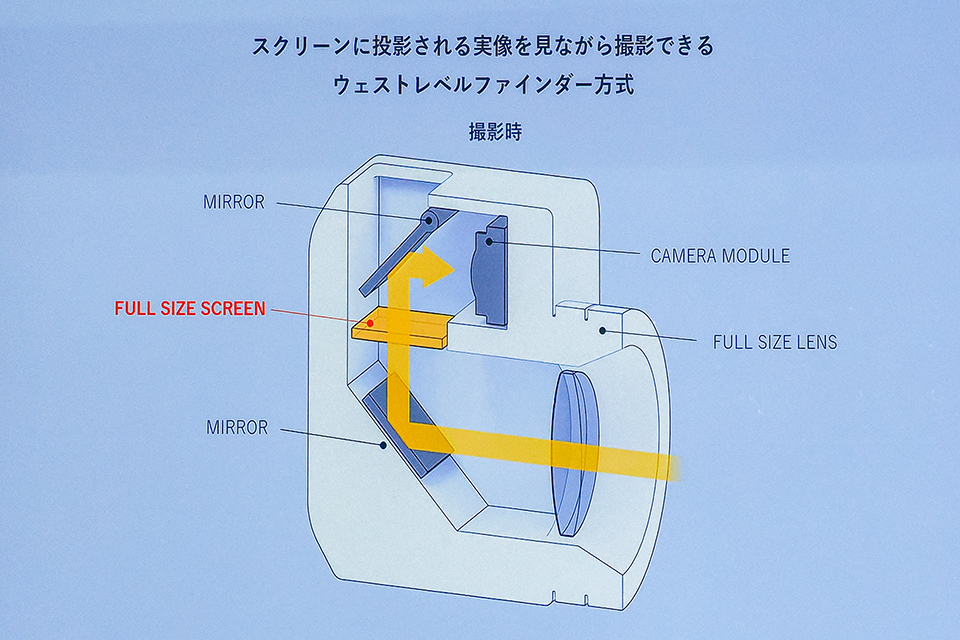 スクリーンに投影される実像を見ながら撮影できる
ウェストレベルファインダー方式

撮影時

MIRROR

CAMERA MODULE

FULL SIZE SCREEN

FULL SIZE LENS

MIRROR