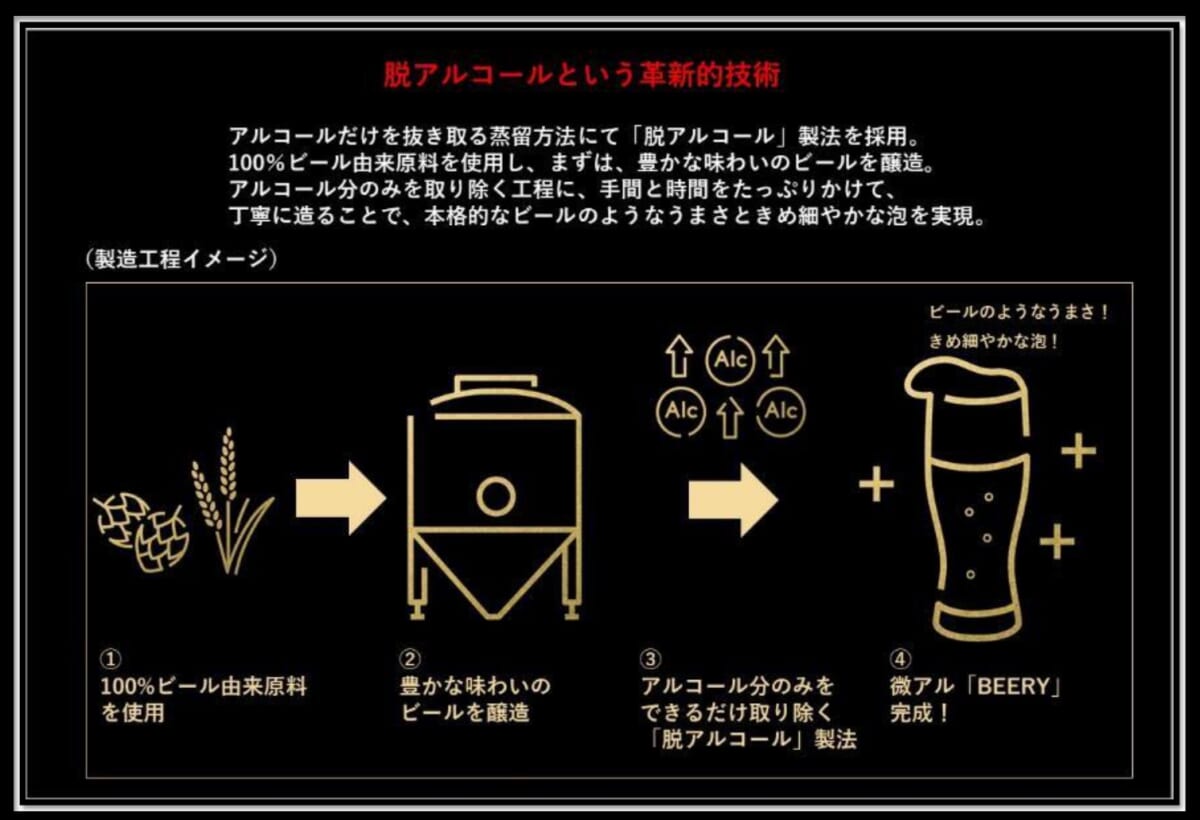 脱アルコールという革新的技術

アルコールだけを抜き取る蒸留方法にて「脱アルコール」製法を採用。
100%ビール由来原料を使用し、まずは、豊かな味わいのビールを醸造。
アルコール分のみを取り除く工程に、手間と時間をたっぷりかけて、
丁寧に造ることで、本格的なビールのようなうまさときめ細やかな泡を実現。

（製造工程イメージ）

Alc Alc Alc

ビールのようなうまさ！
きめ細やかな泡！

①
100%ビール由来原料を使用

②
豊かな味わいのビールを醸造

③
アルコール分のみをできるだけ取り除く「脱アルコール」製法

④
微アル「BEERY」完成！