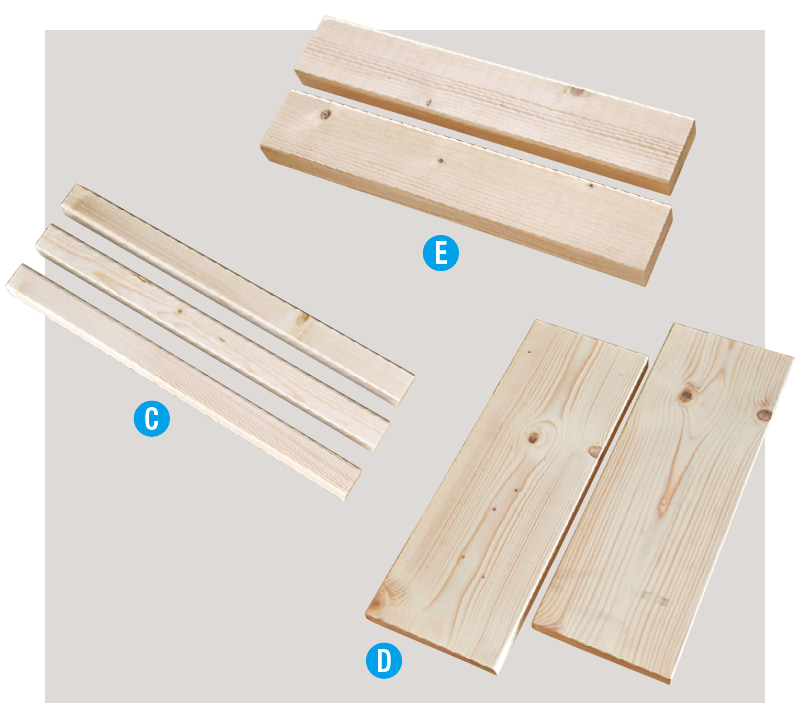 E

C

D