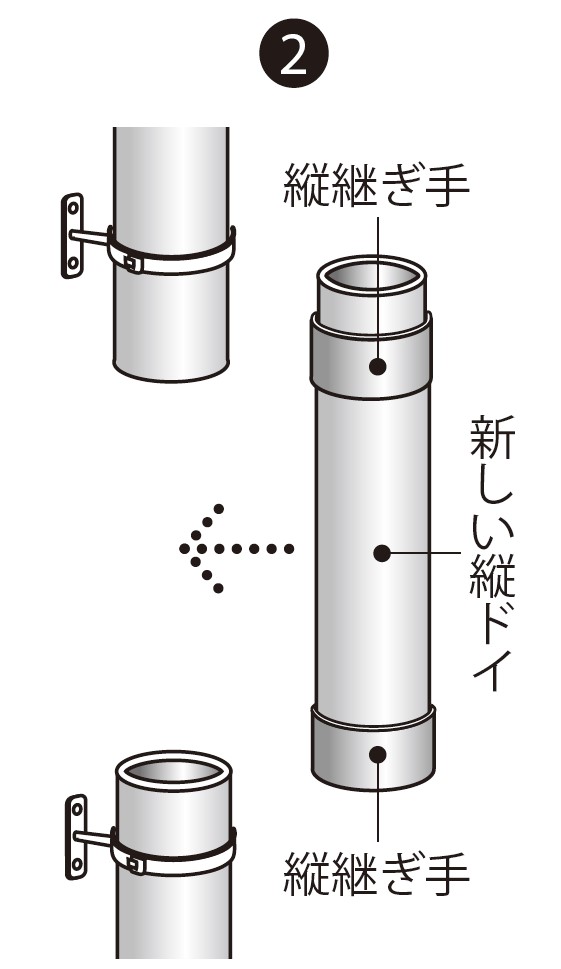 2

縦継ぎ手

新しい縦ドイ

縦継ぎ手