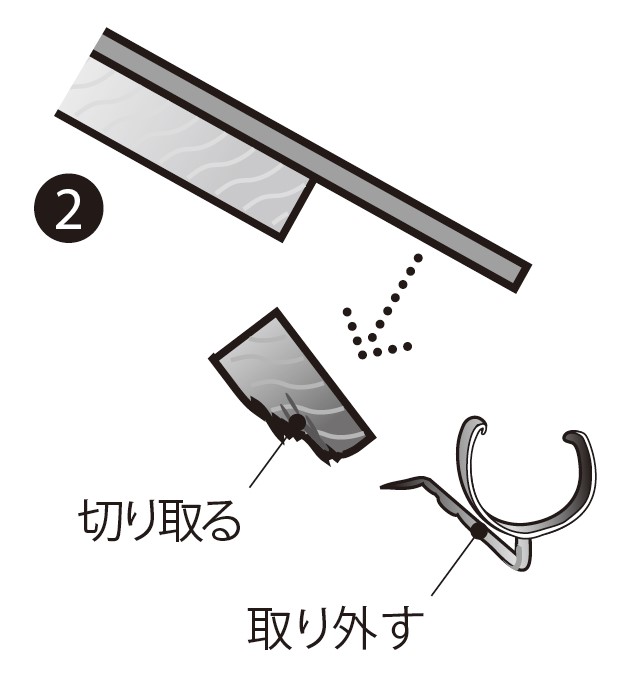 2

切り取る

取り外す