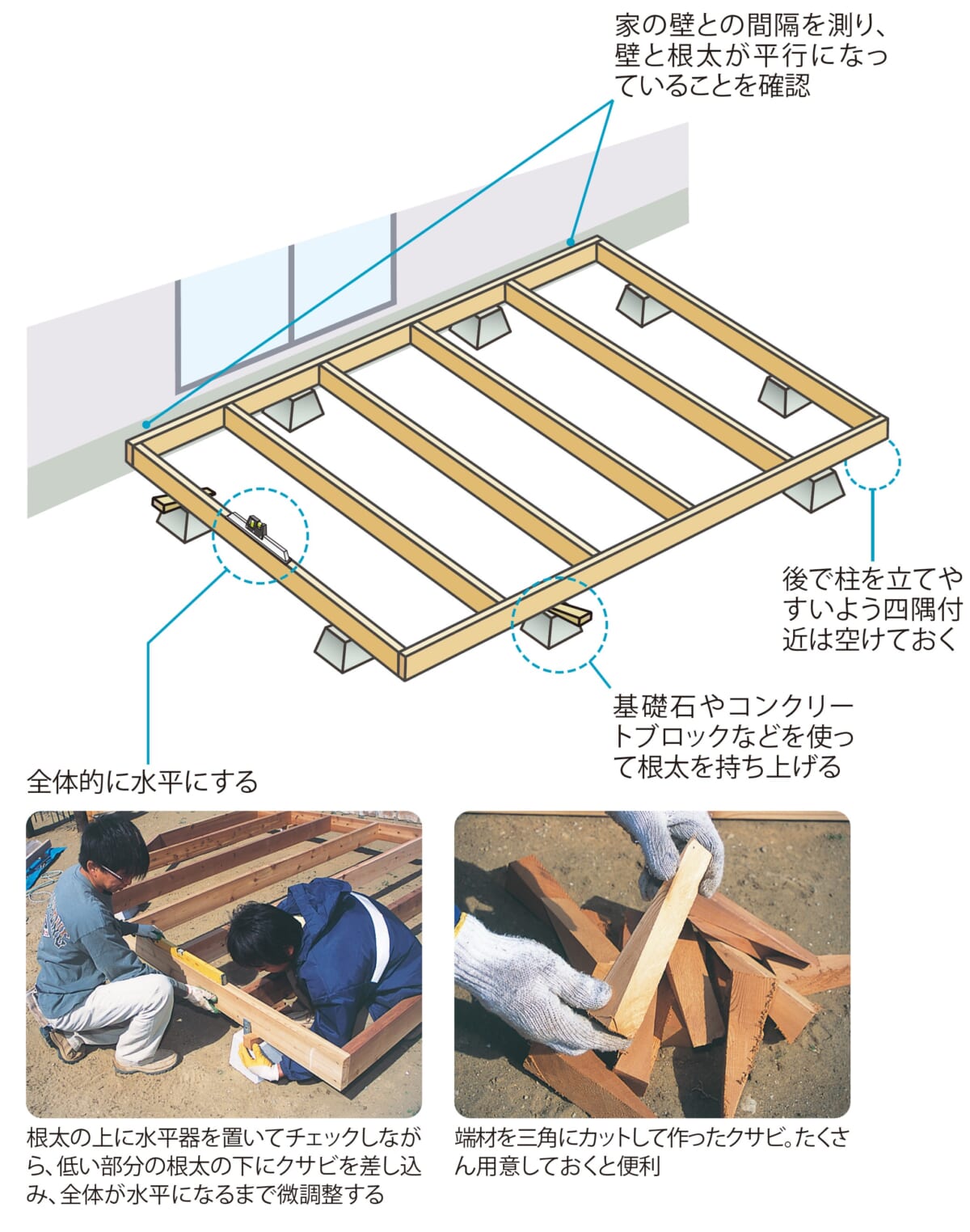 家の壁との間隔を測り、壁と根太が平行になっていることを確認

後で柱を立てやすいよう四隅付近は空けておく

基礎石やコンクリートブロックなどを使って根太を持ち上げる

全体的に水平にする

根太の上に水平器を置いてチェックしながら、低い部分の根太の下にクサビを差し込み、全体が水平になるまで微調整する

端材を三角にカットして作ったクサビ。たくさん用意しておくと便利