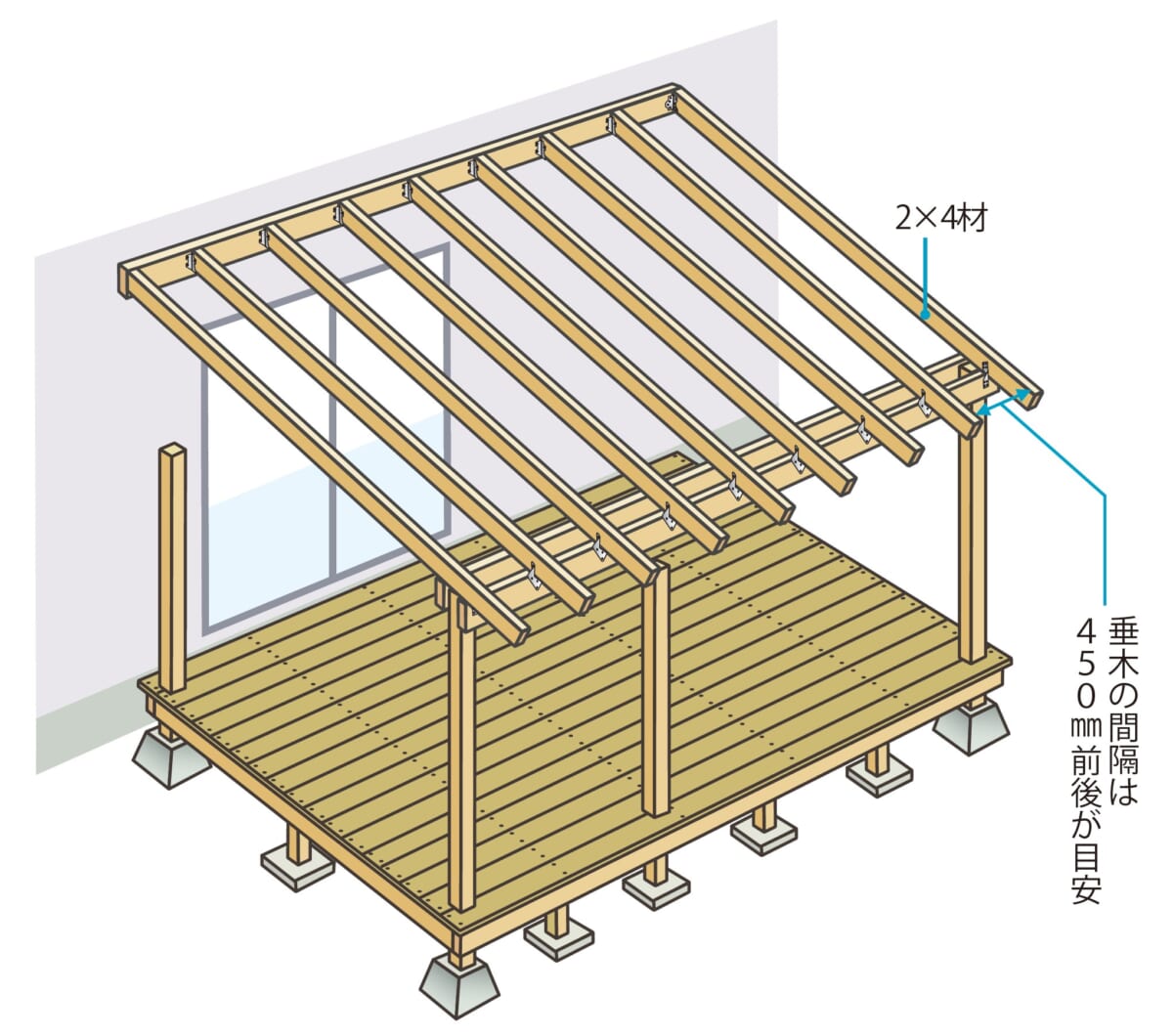 2×4材

垂木の間隔は450㎜前後が目安