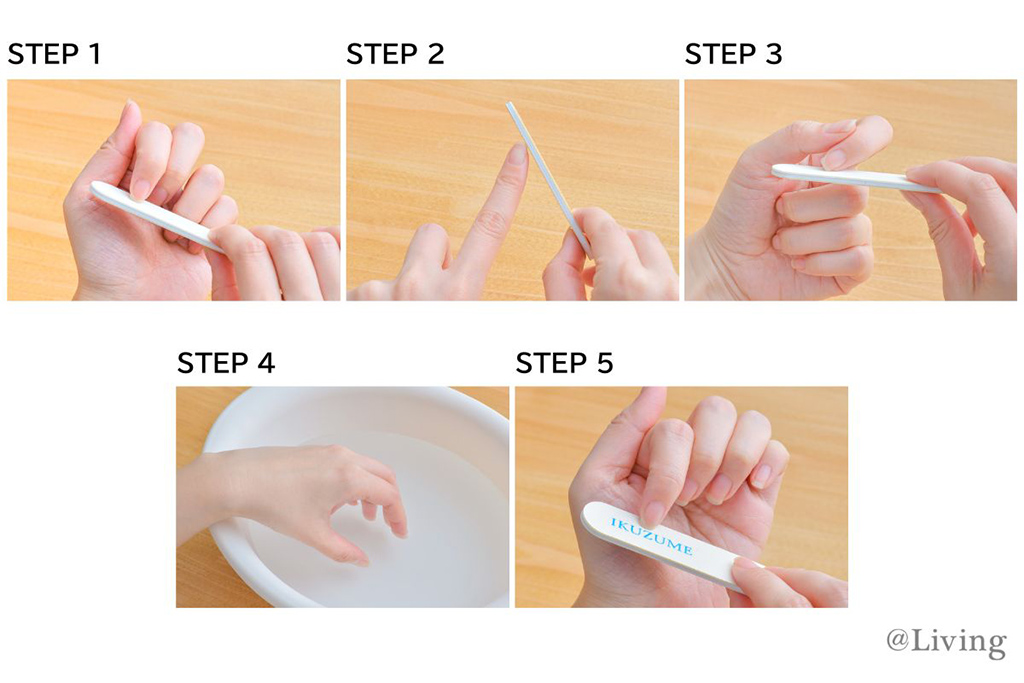 STEP 1

STEP 2

STEP 3

STEP 4

STEP 5

IKUZUME

@Living