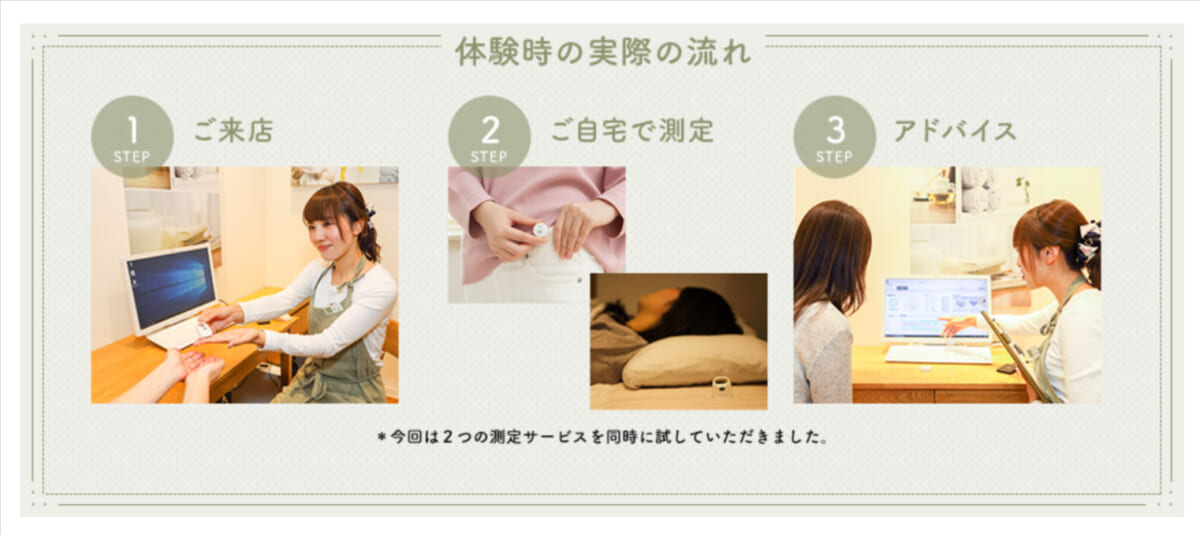 体験時の実際の流れ

1 STEP ご来店

2 STEP ご自宅で測定

3 STEP アドバイス

＊今回は２つの測定サービスを同時に試していただきました。