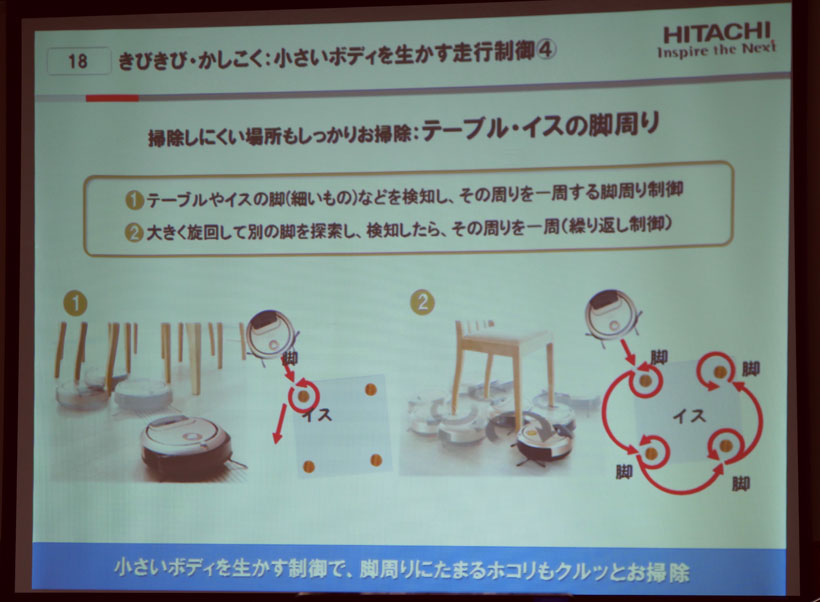 18 きびきび・かしこく：小さいボディを生かす走行制御④

HITACHI
Inspire the Next

掃除しにくい場所もしっかりお掃除：テーブル・イスの脚周り

❶テーブルやイスの脚（細いもの）などを検知し、その周りを一周する脚周り制御
❷大きく旋回して別の脚を探索し、検知したら、その周りを一周（繰り返し制御）

1

脚
イス

2

脚
脚
イス
脚
脚

小さいボディを生かす制御で、脚周りにたまるホコリもクルッとお掃除