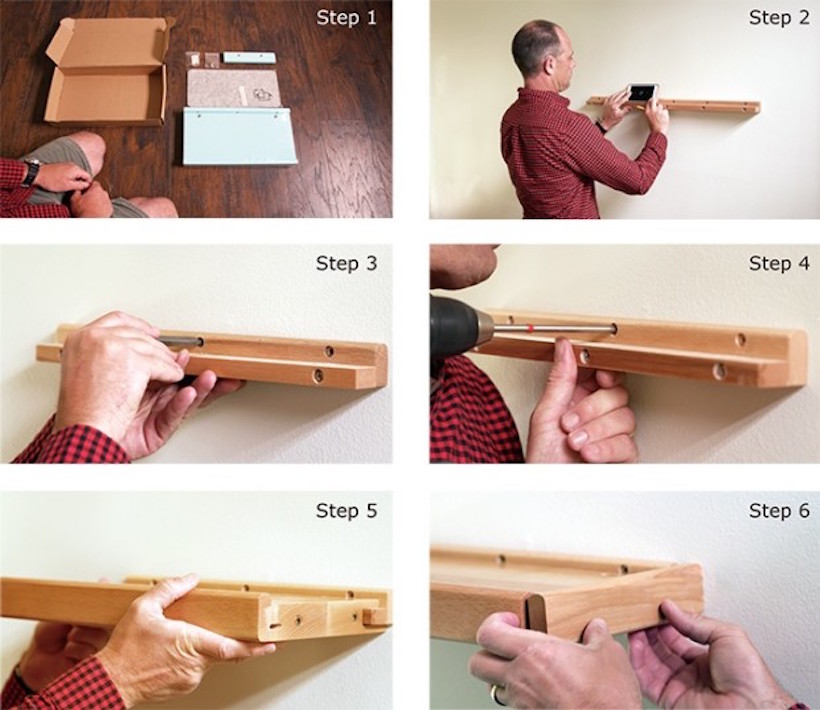 Step 1

Step 2

Step 3

Step 4

Step 5

Step 6