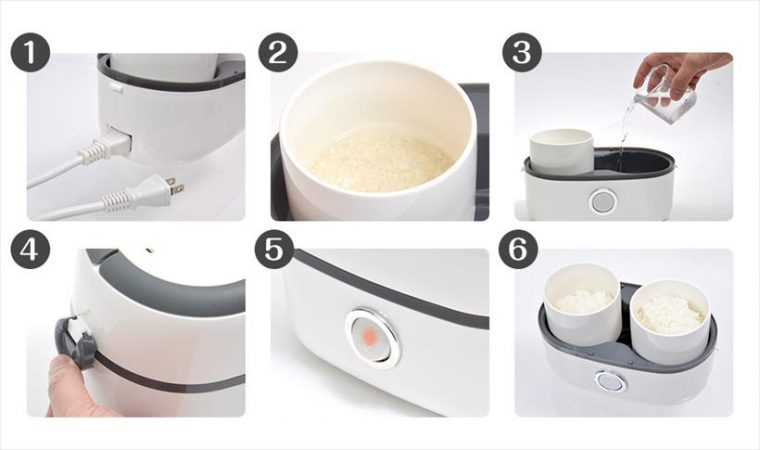 1
2
3
4
5
6