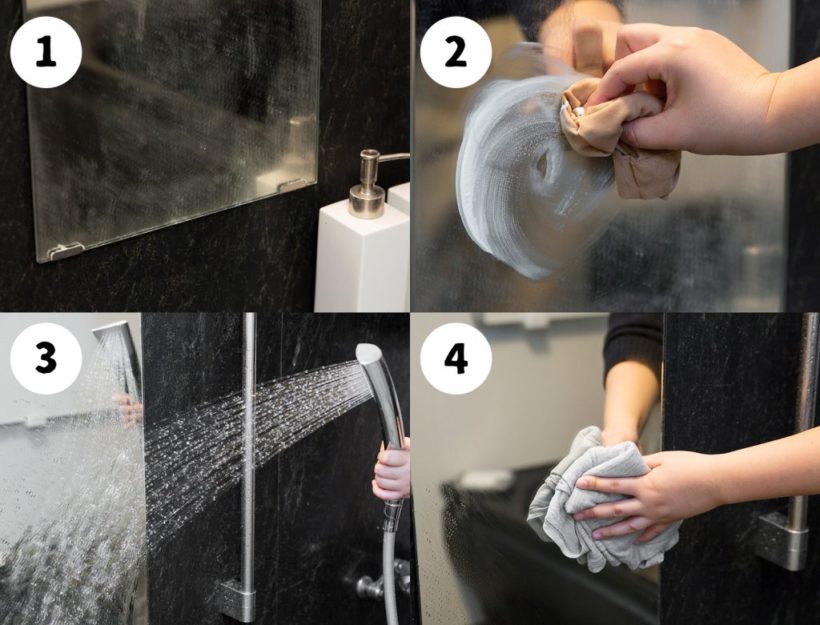 1

2

3

4