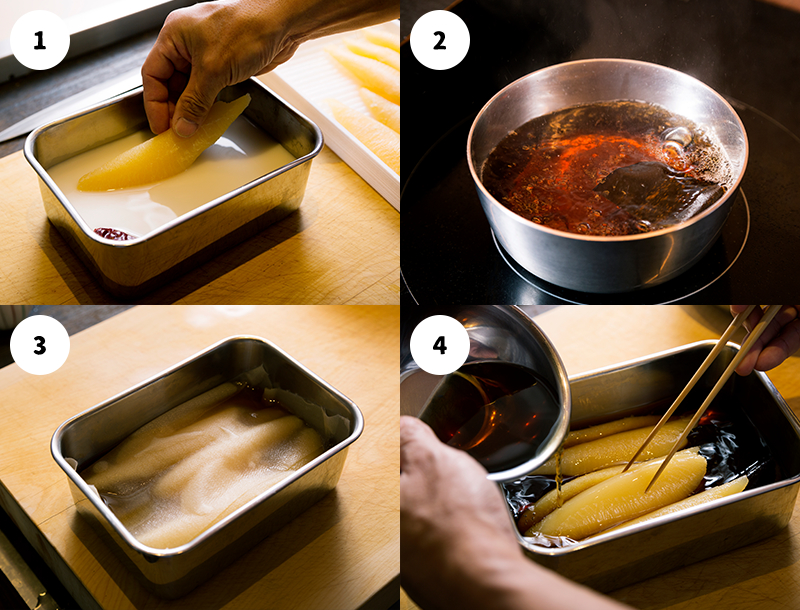 1

2

3

4