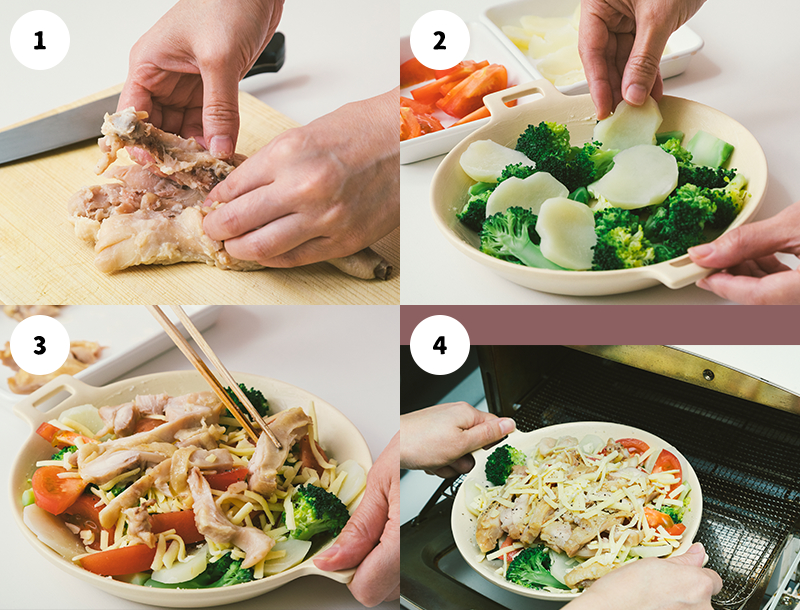 1

2

3

4