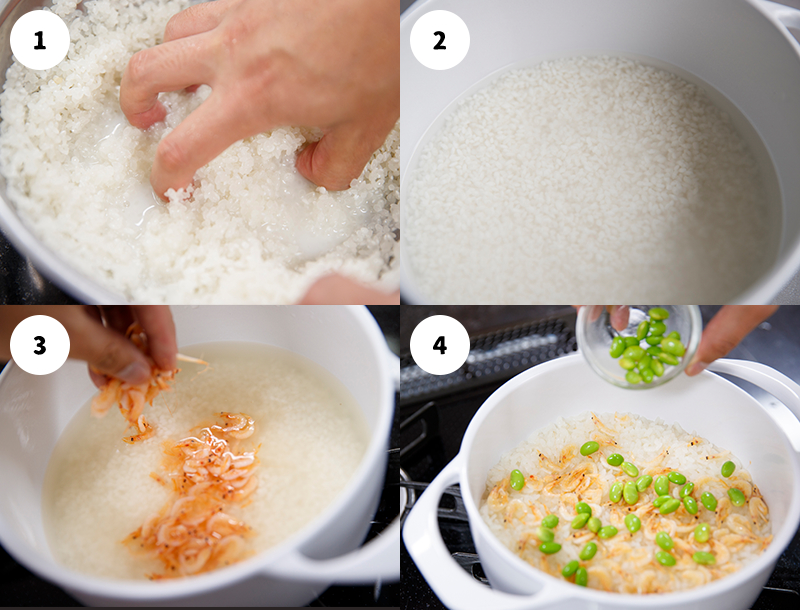 1
2
3
4