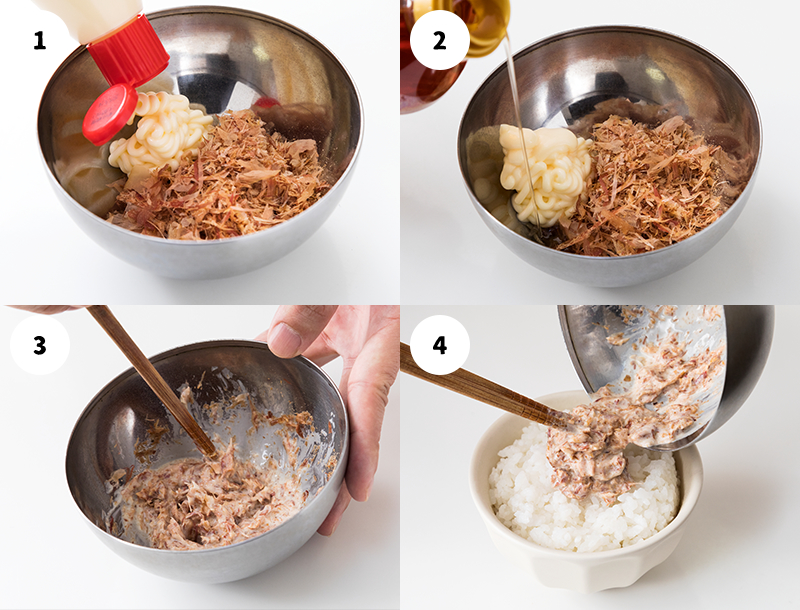 1

2

3

4