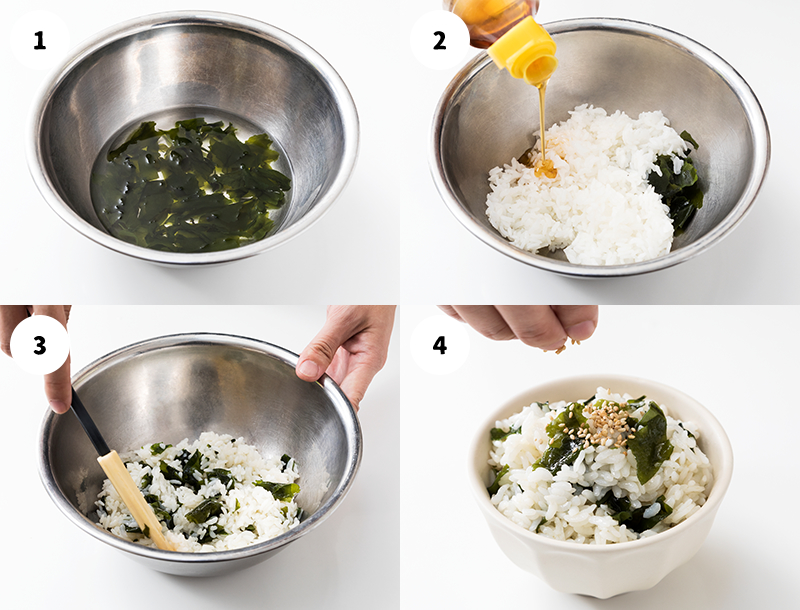 1

2

3

4