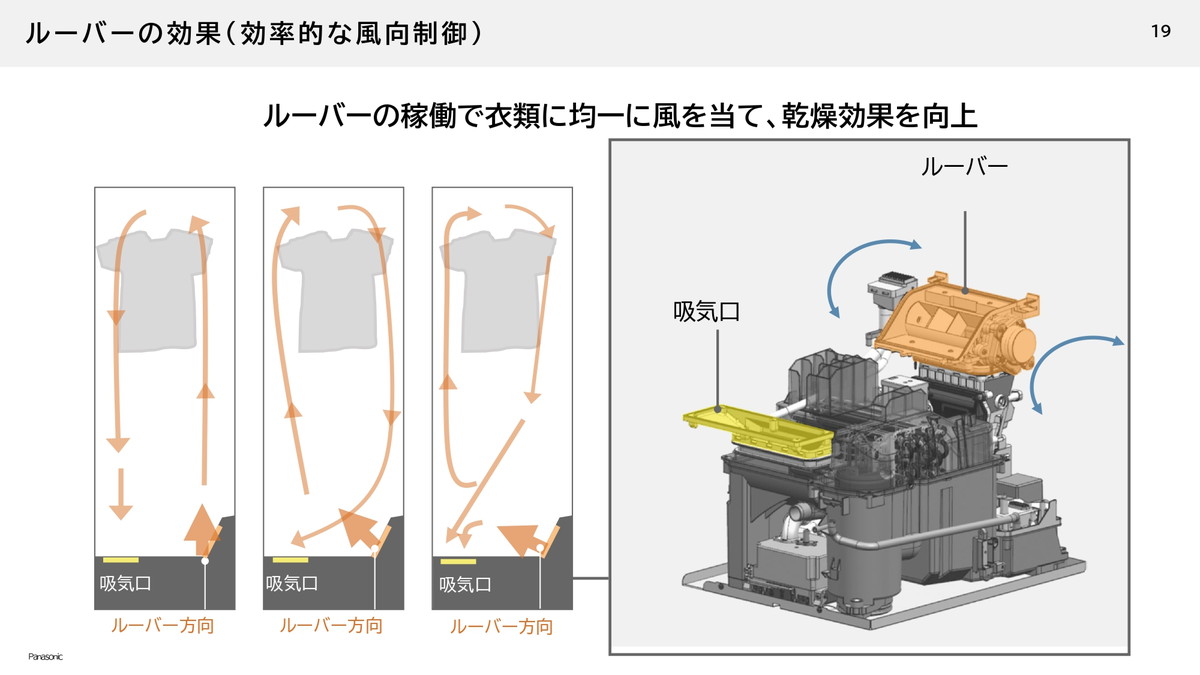 ルーバーの効果(効率的な風向制御)

19

ルーバーの稼働で衣類に均一に風を当て、乾燥効果を向上

吸気口

ルーバー方向

吸気口

ルーバー方向

吸気口

ルーバー方向

ルーバー

吸気口

Panasonic