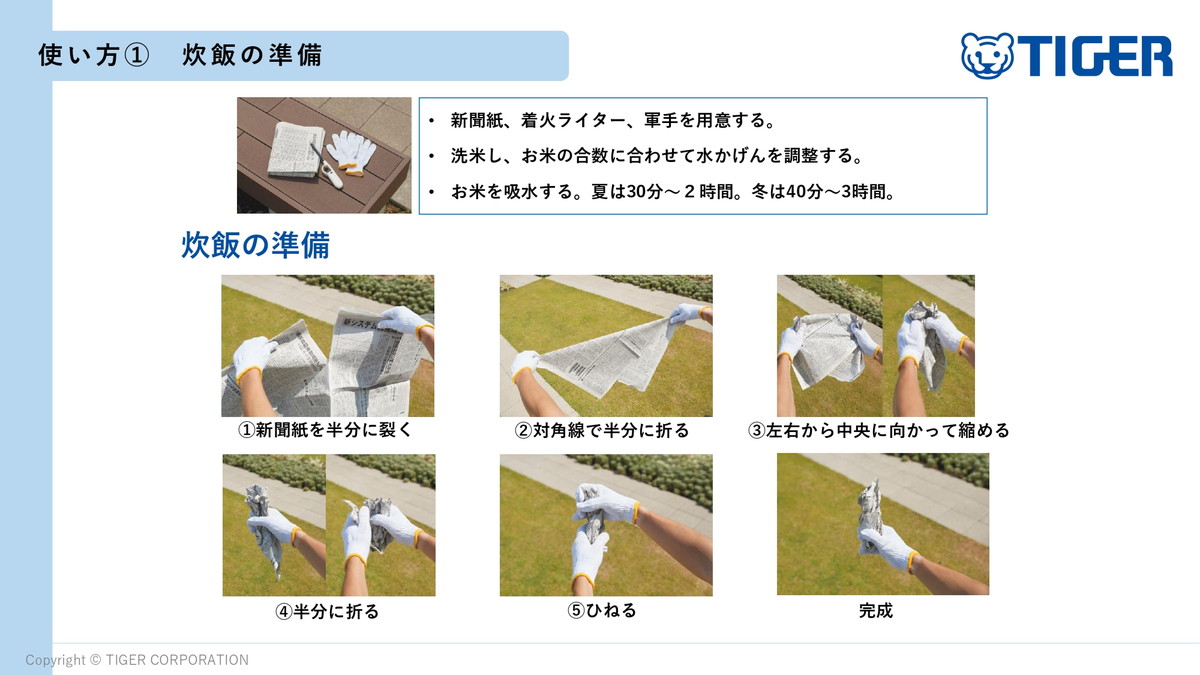 使い方①　炊飯の準備

TIGER

• 新聞紙、着火ライター、軍手を用意する。

• 洗米し、お米の合数に合わせて水かげんを調整する。

• お米を吸水する。夏は30分～２時間。冬は40分～3時間。

炊飯の準備

①新聞紙を半分に裂く

②対角線で半分に折る

③左右から中央に向かって縮める

④半分に折る

⑤ひねる

完成

Copyright © TIGER CORPORATION