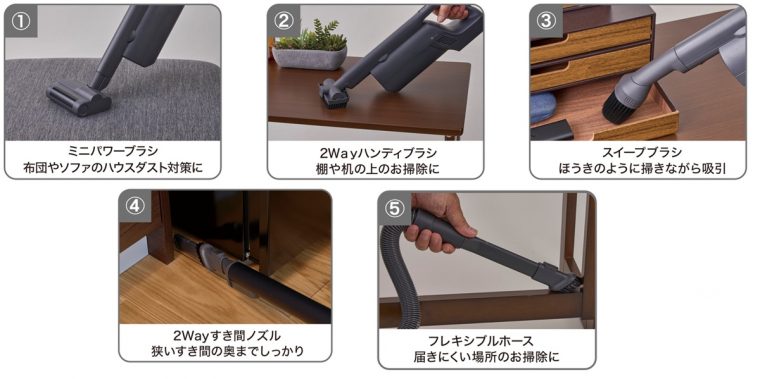 ①
ミニパワーブラシ
布団やソファのハウスダスト対策に

②
2Wayハンディブラシ
棚や机の上のお掃除に

③
スイープブラシ
ほうきのように掃きながら吸引

④
2Wayすき間ノズル
狭いすき間の奥までしっかり

⑤
フレキシブルホース
届きにくい場所のお掃除に